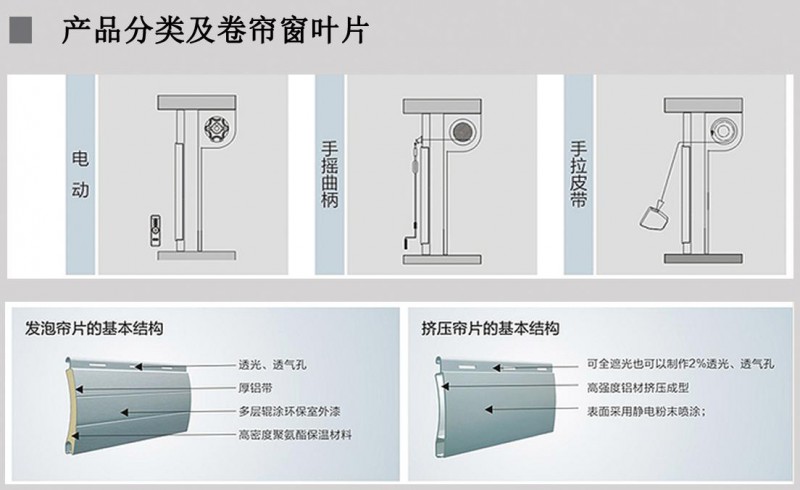 产品分类及卷帘窗叶片

电动

手摇曲柄

手拉皮带

发泡帘片的基本结构

透光、透气孔

厚铝带

多层辊涂环保室外漆

高密度聚氨酯保温材料

挤压帘片的基本结构

可全遮光也可以制作2%透光、透气孔

高强度铝材挤压成型

表面采用静电粉末喷涂;