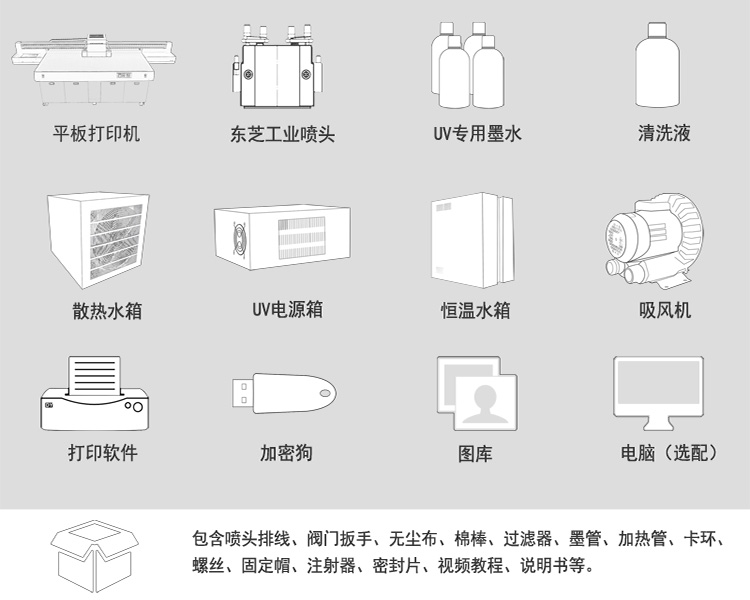 平板打印机

东芝工业喷头

UV专用墨水

清洗液

散热水箱

UV电源箱

恒温水箱

吸风机

打印软件

加密狗

图库

电脑（选配）

包含喷头排线、阀门扳手、无尘布、棉棒、过滤器、墨管、加热管、卡环、螺丝、固定帽、注射器、密封片、视频教程、说明书等。