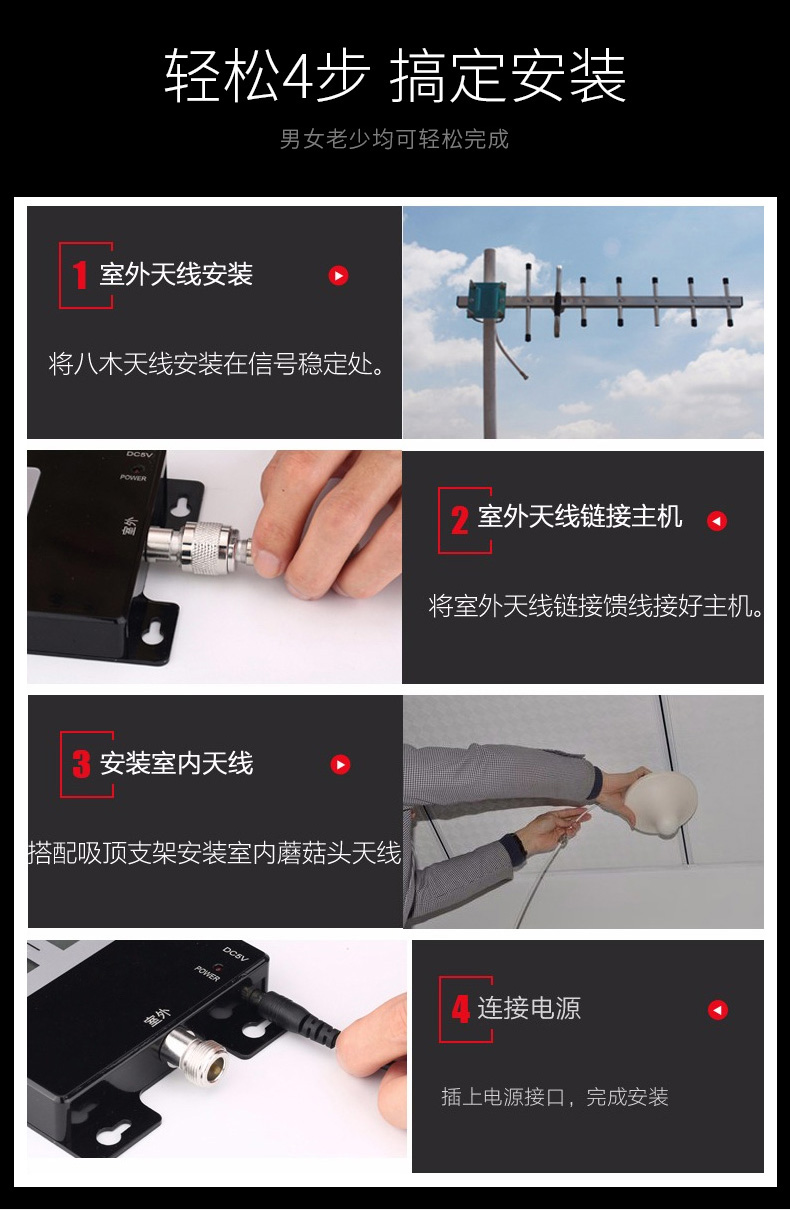 轻松4步 搞定安装

男女老少均可轻松完成

1 室外天线安装

将八木天线安装在信号稳定处。

DC5V
POWER
室外

2 室外天线链接主机

将室外天线链接馈线接好主机。

3 安装室内天线

搭配吸顶支架安装室内蘑菇头天线

DC5V
POWER
室外

4 连接电源

插上电源接口，完成安装